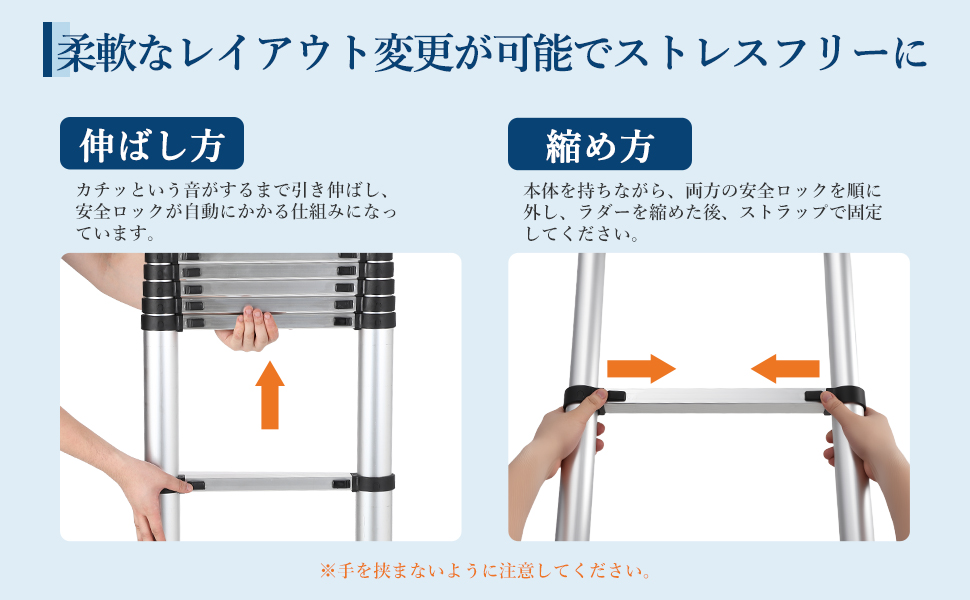 柔軟なレイアウト変更が可能でストレスフリーに

伸ばし方

カチッという音がするまで引き伸ばし、安全ロックが自動にかかる仕組みになっています。

縮め方

本体を持ちながら、両方の安全ロックを順に外し、ラダーを縮めた後、ストラップで固定してください。

※手を挟まないように注意してください。