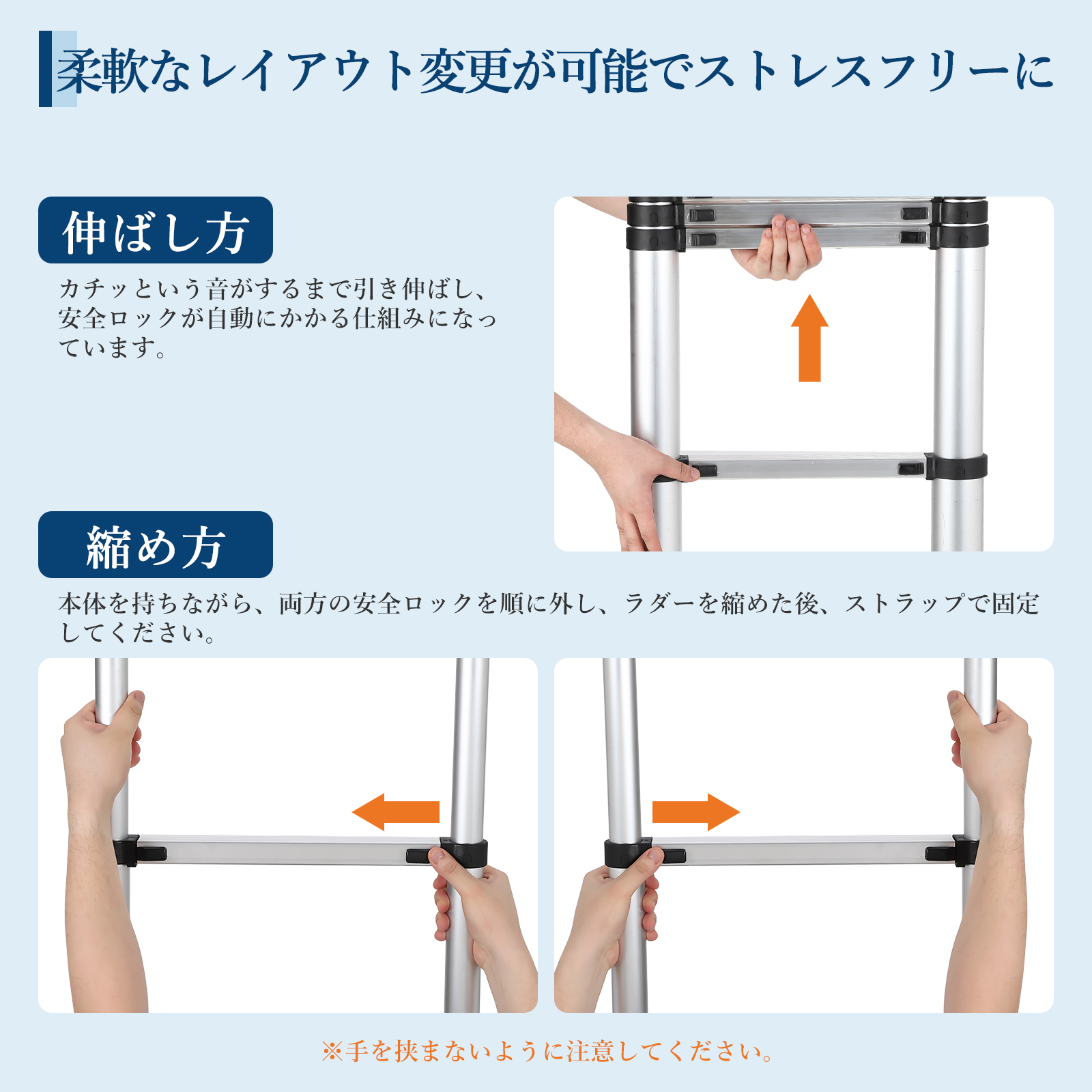 柔軟なレイアウト変更が可能でストレスフリーに

伸ばし方

カチッという音がするまで引き伸ばし、安全ロックが自動にかかる仕組みになっています。

縮め方

本体を持ちながら、両方の安全ロックを順に外し、ラダーを縮めた後、ストラップで固定してください。

※手を挟まないように注意してください。