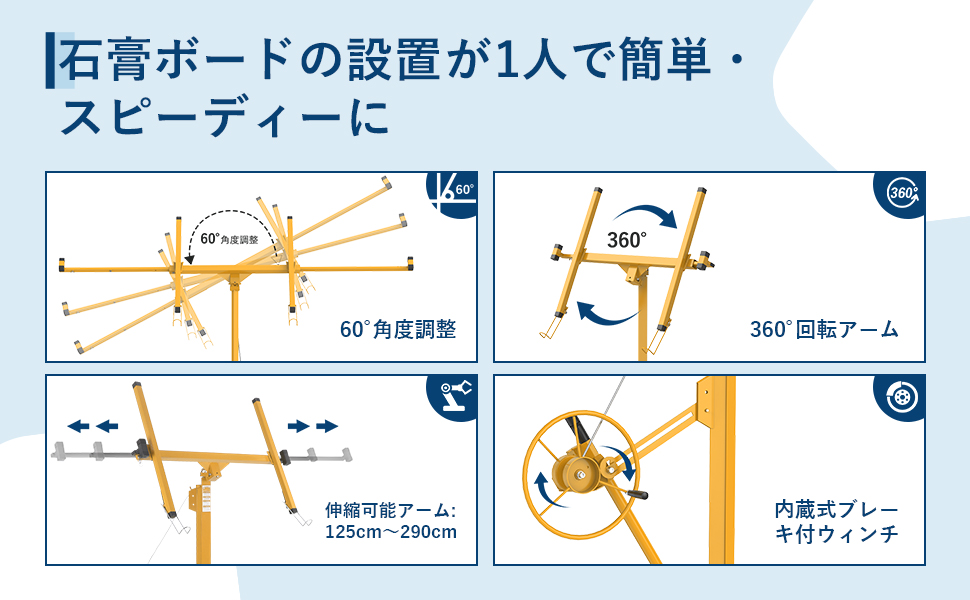 石膏ボードの設置が1人で簡単・スピーディーに

60°

60°角度調整

60°角度調整

360°

360°

360°回転アーム

伸縮可能アーム:
125cm～290cm

内蔵式ブレーキ付ウィンチ